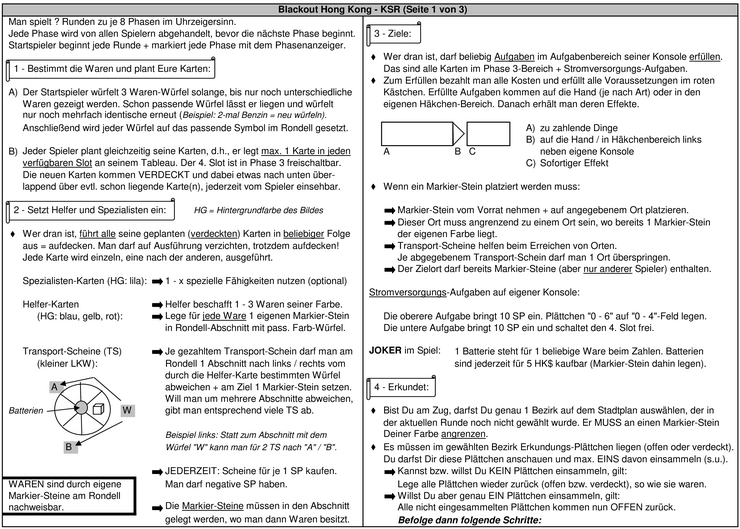 Blackout Hong Kong - KSR (Seite 1 von 3)

Man spielt ? Runden zu je 8 Phasen im Uhrzeigersinn.
Jede Phase wird von allen Spielern abgehandelt, bevor die nächste Phase beginnt.
Startspieler beginnt jede Runde + markiert jede Phase mit dem Phasenanzeiger.

1 - Bestimmt die Waren und plant Eure Karten:

A) Der Startspieler würfelt 3 Waren-Würfel solange, bis nur noch unterschiedliche Waren gezeigt werden. Schon passende Würfel lässt er liegen und würfelt nur noch mehrfach identische erneut (Beispiel: 2-mal Benzin = neu würfeln). Anschließend wird jeder Würfel auf das passende Symbol im Rondell gesetzt.

B) Jeder Spieler plant gleichzeitig seine Karten, d.h., er legt max. 1 Karte in jeden verfügbaren Slot an seinem Tableau. Der 4. Slot ist in Phase 3 freischaltbar. Die neuen Karten kommen VERDECKT und dabei etwas nach unten überlappend über evtl. schon liegende Karte(n), jederzeit vom Spieler einsehbar.

2 - Setzt Helfer und Spezialisten ein:

HG = Hintergrundfarbe des Bildes

♦ Wer dran ist, führt alle seine geplanten (verdeckten) Karten in beliebiger Folge aus = aufdecken. Man darf auf Ausführung verzichten, trotzdem aufdecken! Jede Karte wird einzeln, eine nach der anderen, ausgeführt.

Spezialisten-Karten (HG: lila): ➡ 1 - x spezielle Fähigkeiten nutzen (optional)

Helfer-Karten (HG: blau, gelb, rot): ➡ Helfer beschafft 1 - 3 Waren seiner Farbe. ➡ Lege für jede Ware 1 eigenen Markier-Stein in Rondell-Abschnitt mit pass. Farb-Würfel.

Transport-Scheine (TS) (kleiner LKW): ➡ Je gezahltem Transport-Schein darf man am Rondell 1 Abschnitt nach links / rechts vom durch die Helfer-Karte bestimmten Würfel abweichen + am Ziel 1 Markier-Stein setzen. Will man um mehrere Abschnitte abweichen, gibt man entsprechend viele TS ab.

A
Batterien
W
B

Beispiel links: Statt zum Abschnitt mit dem Würfel "W" kann man für 2 TS nach "A" / "B".

➡ JEDERZEIT: Scheine für je 1 SP kaufen. Man darf negative SP haben.

WAREN sind durch eigene Markier-Steine am Rondell nachweisbar.

➡ Die Markier-Steine müssen in den Abschnitt gelegt werden, wo man dann Waren besitzt.

3 - Ziele:

♦ Wer dran ist, darf beliebig Aufgaben im Aufgabenbereich seiner Konsole erfüllen. Das sind alle Karten im Phase 3-Bereich + Stromversorgungs-Aufgaben.
♦ Zum Erfüllen bezahlt man alle Kosten und erfüllt alle Voraussetzungen im roten Kästchen. Erfüllte Aufgaben kommen auf die Hand (je nach Art) oder in den eigenen Häkchen-Bereich. Danach erhält man deren Effekte.

A B C

A) zu zahlende Dinge
B) auf die Hand / in Häkchenbereich links neben eigene Konsole
C) Sofortiger Effekt

♦ Wenn ein Markier-Stein platziert werden muss:

➡ Markier-Stein vom Vorrat nehmen + auf angegebenem Ort platzieren.
➡ Dieser Ort muss angrenzend zu einem Ort sein, wo bereits 1 Markier-Stein der eigenen Farbe liegt.
➡ Transport-Scheine helfen beim Erreichen von Orten. Je abgegebenem Transport-Schein darf man 1 Ort überspringen.
➡ Der Zielort darf bereits Markier-Steine (aber nur anderer Spieler) enthalten.

Stromversorgungs-Aufgaben auf eigener Konsole:

Die oberere Aufgabe bringt 10 SP ein. Plättchen "0 - 6" auf "0 - 4"-Feld legen.
Die untere Aufgabe bringt 10 SP ein und schaltet den 4. Slot frei.

JOKER im Spiel: 1 Batterie steht für 1 beliebige Ware beim Zahlen. Batterien sind jederzeit für 5 HK$ kaufbar (Markier-Stein dahin legen).

4 - Erkundet:

♦ Bist Du am Zug, darfst Du genau 1 Bezirk auf dem Stadtplan auswählen, der in der aktuellen Runde noch nicht gewählt wurde. Er MUSS an einen Markier-Stein Deiner Farbe angrenzen.
♦ Es müssen im gewählten Bezirk Erkundungs-Plättchen liegen (offen oder verdeckt). Du darfst Dir diese Plättchen anschauen und max. EINS davon einsammeln (s.u.).
➡ Kannst bzw. willst Du KEIN Plättchen einsammeln, gilt: Lege alle Plättchen wieder zurück (offen bzw. verdeckt), so wie sie waren.
➡ Willst Du aber genau EIN Plättchen einsammeln, gilt: Alle nicht eingesammelten Plättchen kommen nun OFFEN zurück.
Befolge dann folgende Schritte: