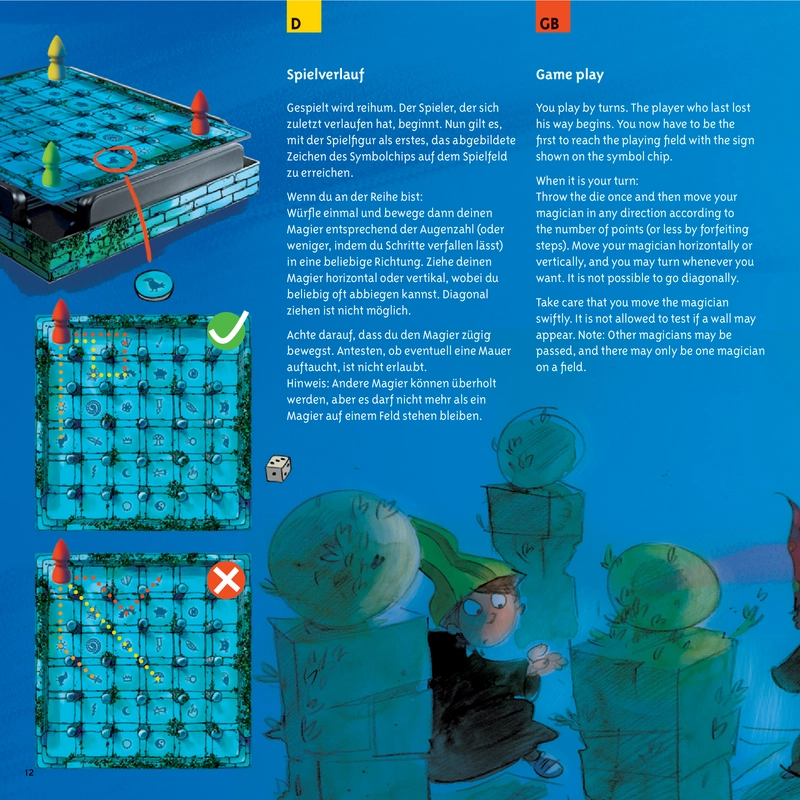 D

Spielverlauf

Gespielt wird reihum. Der Spieler, der sich zuletzt verlaufen hat, beginnt. Nun gilt es, mit der Spielfigur als erstes, das abgebildete Zeichen des Symbolchips auf dem Spielfeld zu erreichen.

Wenn du an der Reihe bist:
Würfle einmal und bewege dann deinen Magier entsprechend der Augenzahl (oder weniger, indem du Schritte verfallen lässt) in eine beliebige Richtung. Ziehe deinen Magier horizontal oder vertikal, wobei du beliebig oft abbiegen kannst. Diagonal ziehen ist nicht möglich.

Achte darauf, dass du den Magier zügig bewegst. Antesten, ob eventuell eine Mauer auftaucht, ist nicht erlaubt.
Hinweis: Andere Magier können überholt werden, aber es darf nicht mehr als ein Magier auf einem Feld stehen bleiben.

GB

Game play

You play by turns. The player who last lost his way begins. You now have to be the first to reach the playing field with the sign shown on the symbol chip.

When it is your turn:
Throw the die once and then move your magician in any direction according to the number of points (or less by forfeiting steps). Move your magician horizontally or vertically, and you may turn whenever you want. It is not possible to go diagonally.

Take care that you move the magician swiftly. It is not allowed to test if a wall may appear. Note: Other magicians may be passed, and there may only be one magician on a field.

12