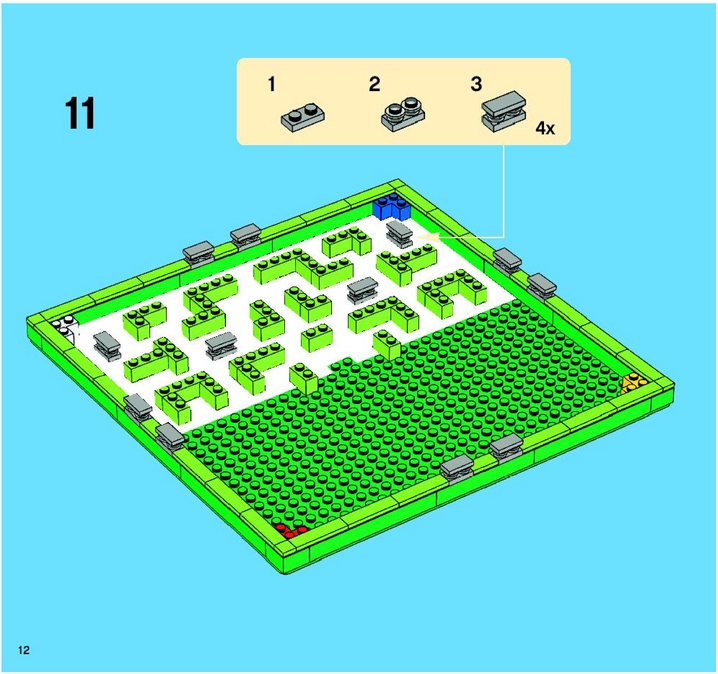 11

1

2

3

4x

12