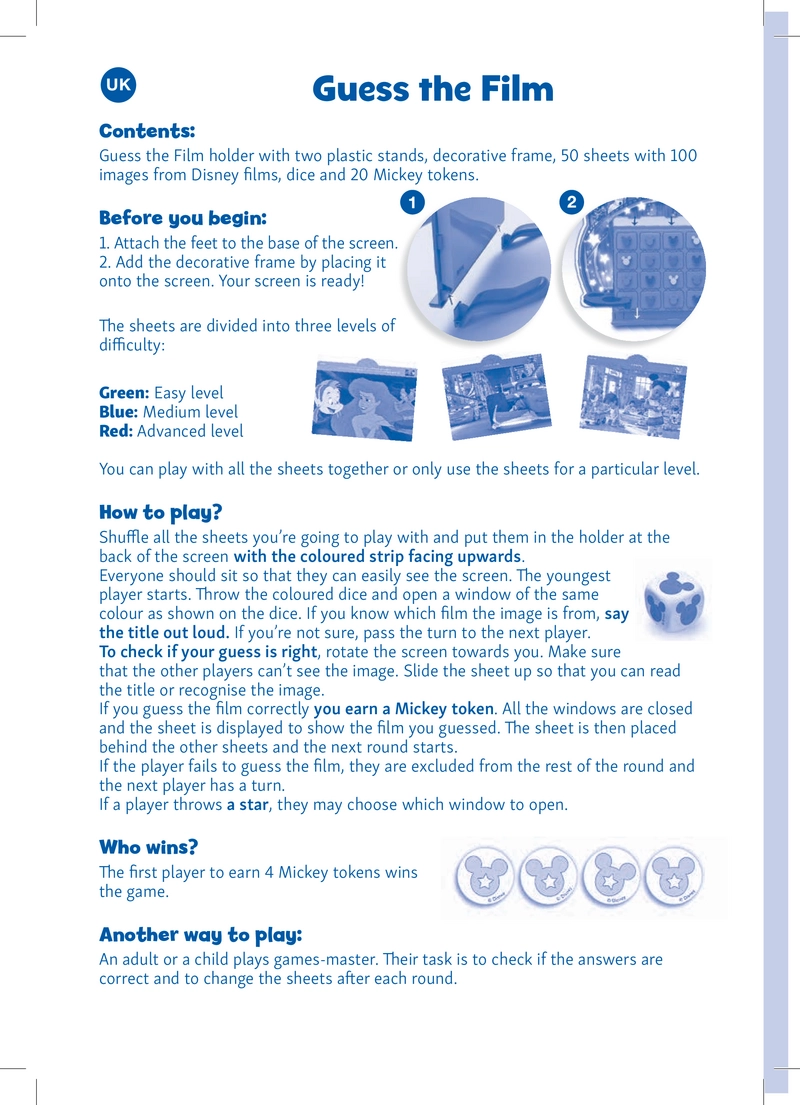 UK

Guess the Film

Contents:
Guess the Film holder with two plastic stands, decorative frame, 50 sheets with 100 images from Disney films, dice and 20 Mickey tokens.

Before you begin:
1. Attach the feet to the base of the screen.
2. Add the decorative frame by placing it onto the screen. Your screen is ready!

1 2

The sheets are divided into three levels of difficulty:

Green: Easy level
Blue: Medium level
Red: Advanced level

You can play with all the sheets together or only use the sheets for a particular level.

How to play?
Shuffle all the sheets you're going to play with and put them in the holder at the back of the screen with the coloured strip facing upwards.
Everyone should sit so that they can easily see the screen. The youngest player starts. Throw the coloured dice and open a window of the same colour as shown on the dice. If you know which film the image is from, say the title out loud. If you're not sure, pass the turn to the next player.
To check if your guess is right, rotate the screen towards you. Make sure that the other players can't see the image. Slide the sheet up so that you can read the title or recognise the image.
If you guess the film correctly you earn a Mickey token. All the windows are closed and the sheet is displayed to show the film you guessed. The sheet is then placed behind the other sheets and the next round starts.
If the player fails to guess the film, they are excluded from the rest of the round and the next player has a turn.
If a player throws a star, they may choose which window to open.

Who wins?
The first player to earn 4 Mickey tokens wins the game.

© Disney © Disney © Disney © Disney

Another way to play:
An adult or a child plays games-master. Their task is to check if the answers are correct and to change the sheets after each round.