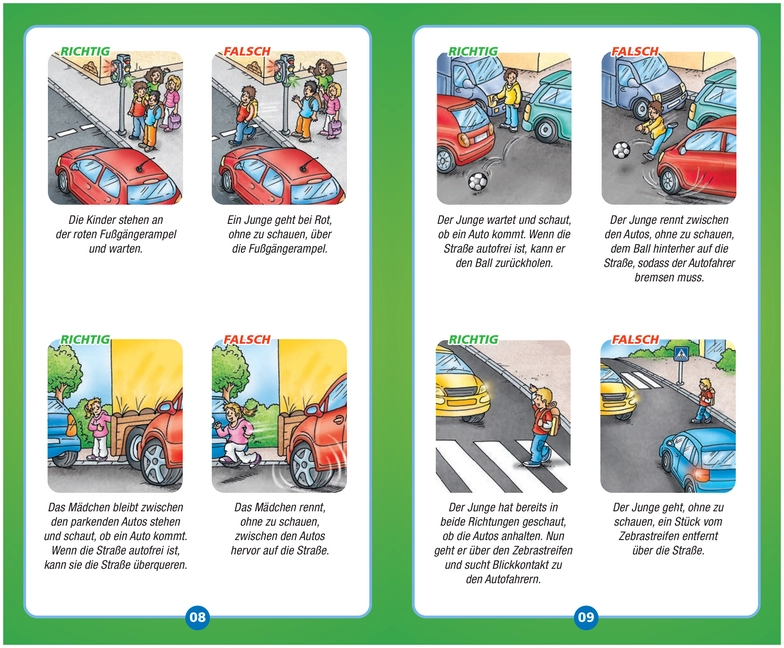 RICHTIG

Die Kinder stehen an der roten Fußgängerampel und warten.

FALSCH

Ein Junge geht bei Rot, ohne zu schauen, über die Fußgängerampel.

RICHTIG

Das Mädchen bleibt zwischen den parkenden Autos stehen und schaut, ob ein Auto kommt. Wenn die Straße autofrei ist, kann sie die Straße überqueren.

FALSCH

Das Mädchen rennt, ohne zu schauen, zwischen den Autos hervor auf die Straße.

08

RICHTIG

Der Junge wartet und schaut, ob ein Auto kommt. Wenn die Straße autofrei ist, kann er den Ball zurückholen.

FALSCH

Der Junge rennt zwischen den Autos, ohne zu schauen, dem Ball hinterher auf die Straße, sodass der Autofahrer bremsen muss.

RICHTIG

Der Junge hat bereits in beide Richtungen geschaut, ob die Autos anhalten. Nun geht er über den Zebrastreifen und sucht Blickkontakt zu den Autofahrern.

FALSCH

Der Junge geht, ohne zu schauen, ein Stück vom Zebrastreifen entfernt über die Straße.

09